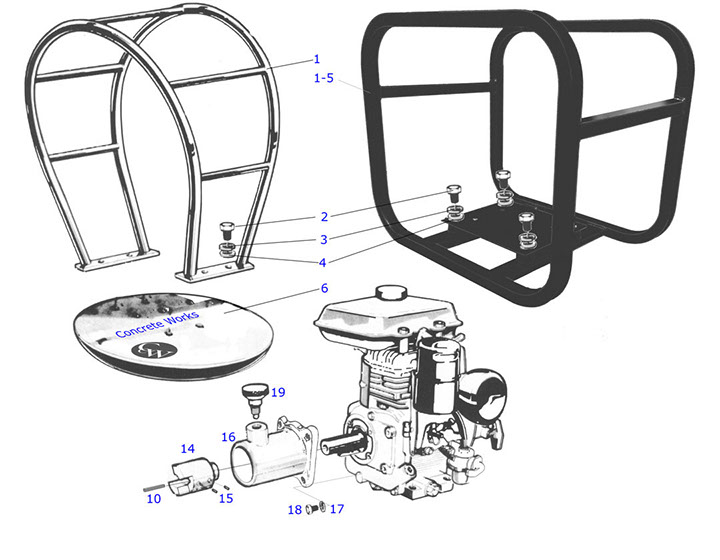 1
1-5
2
3
4
6
Concrete Works
19
16
14
10
15
18
17